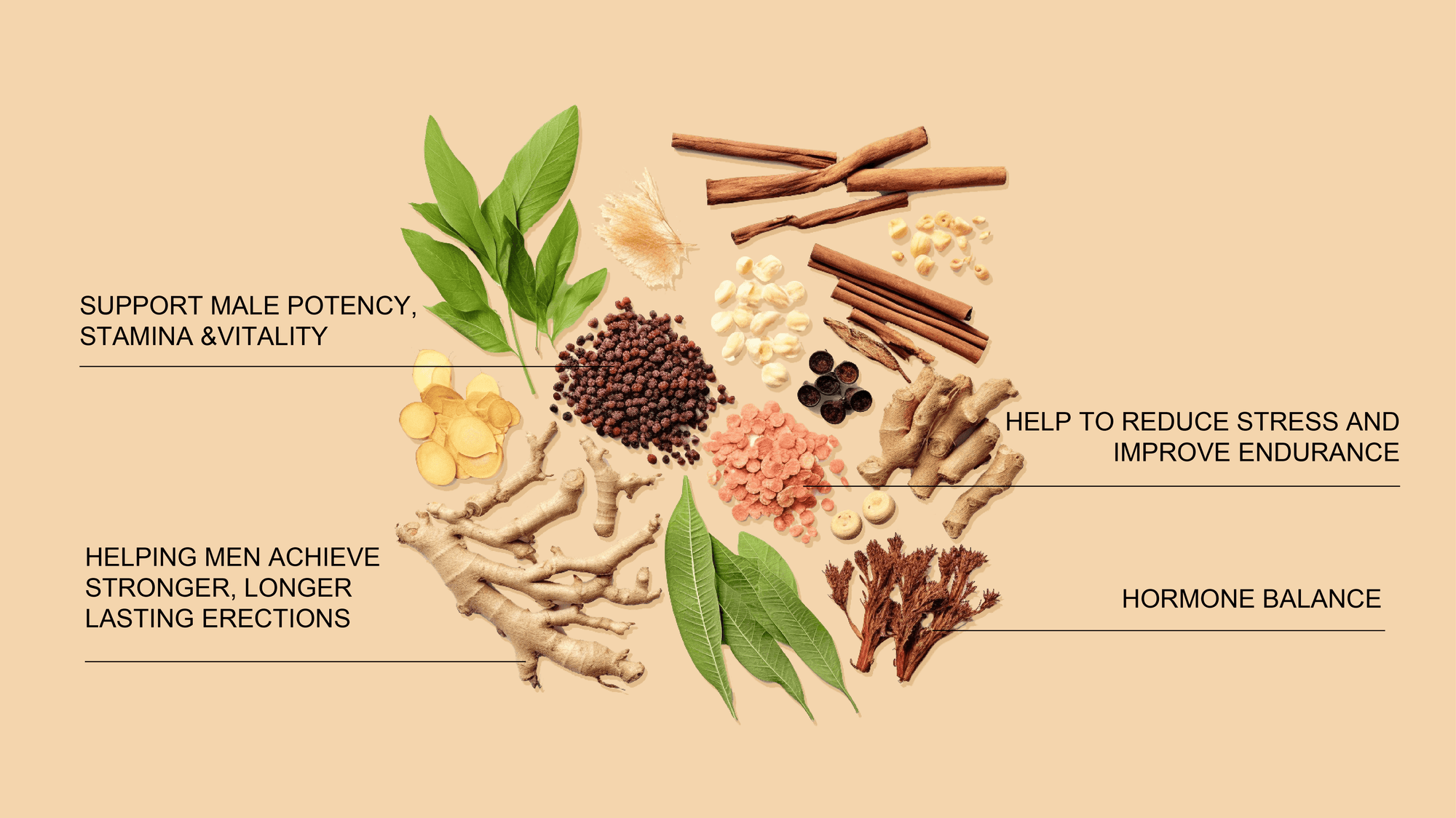 SUPPORT MALE POTENCY, STAMINA &VITALITY

HELP TO REDUCE STRESS AND IMPROVE ENDURANCE

HELPING MEN ACHIEVE STRONGER, LONGER LASTING ERECTIONS

HORMONE BALANCE